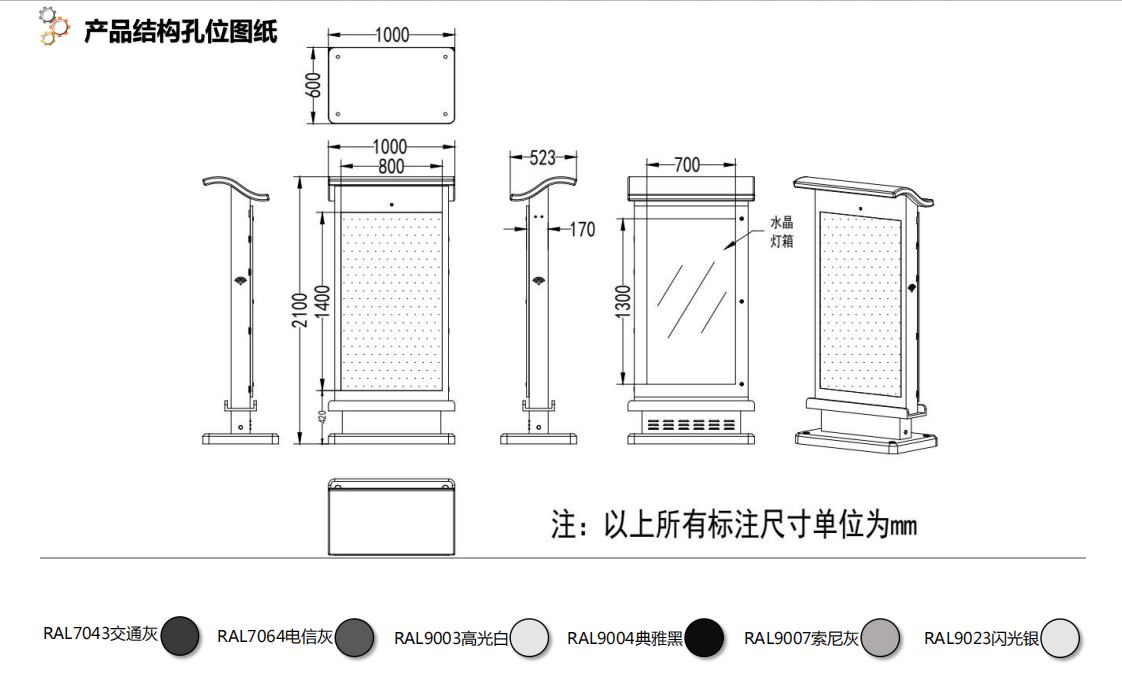 产品结构孔位图纸

1000
600

1000
800
2100
1400
420

523
170

700
1300
水晶灯箱

注：以上所有标注尺寸单位为mm

RAL7043交通灰 RAL7064电信灰 RAL9003高光白 RAL9004典雅黑 RAL9007索尼灰 RAL9023闪光银